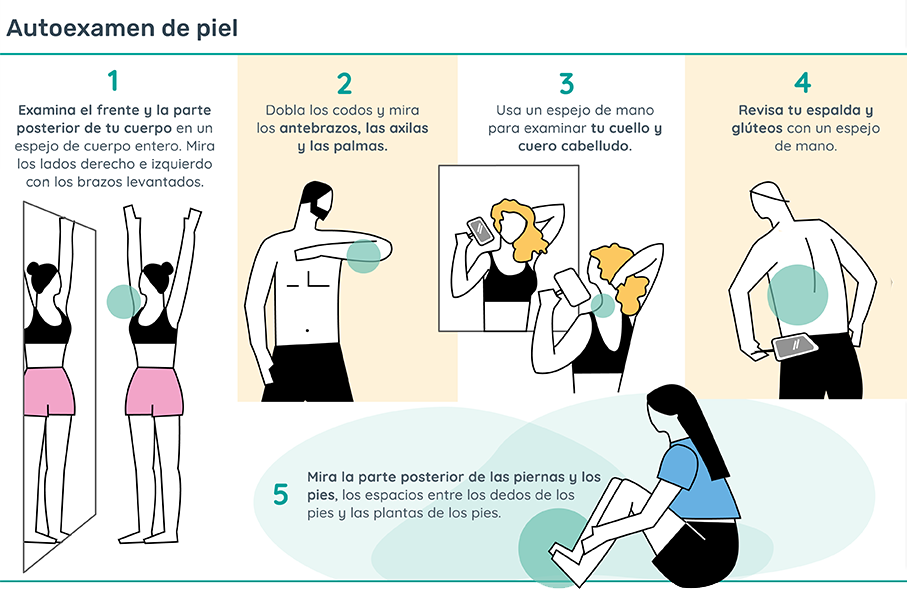 Autoexamen de piel

1

Examina el frente y la parte posterior de tu cuerpo en un espejo de cuerpo entero. Mira los lados derecho e izquierdo con los brazos levantados.

2

Dobla los codos y mira los antebrazos, las axilas y las palmas.

3

Usa un espejo de mano para examinar tu cuello y cuero cabelludo.

4

Revisa tu espalda y glúteos con un espejo de mano.

5

Mira la parte posterior de las piernas y los pies, los espacios entre los dedos de los pies y las plantas de los pies.